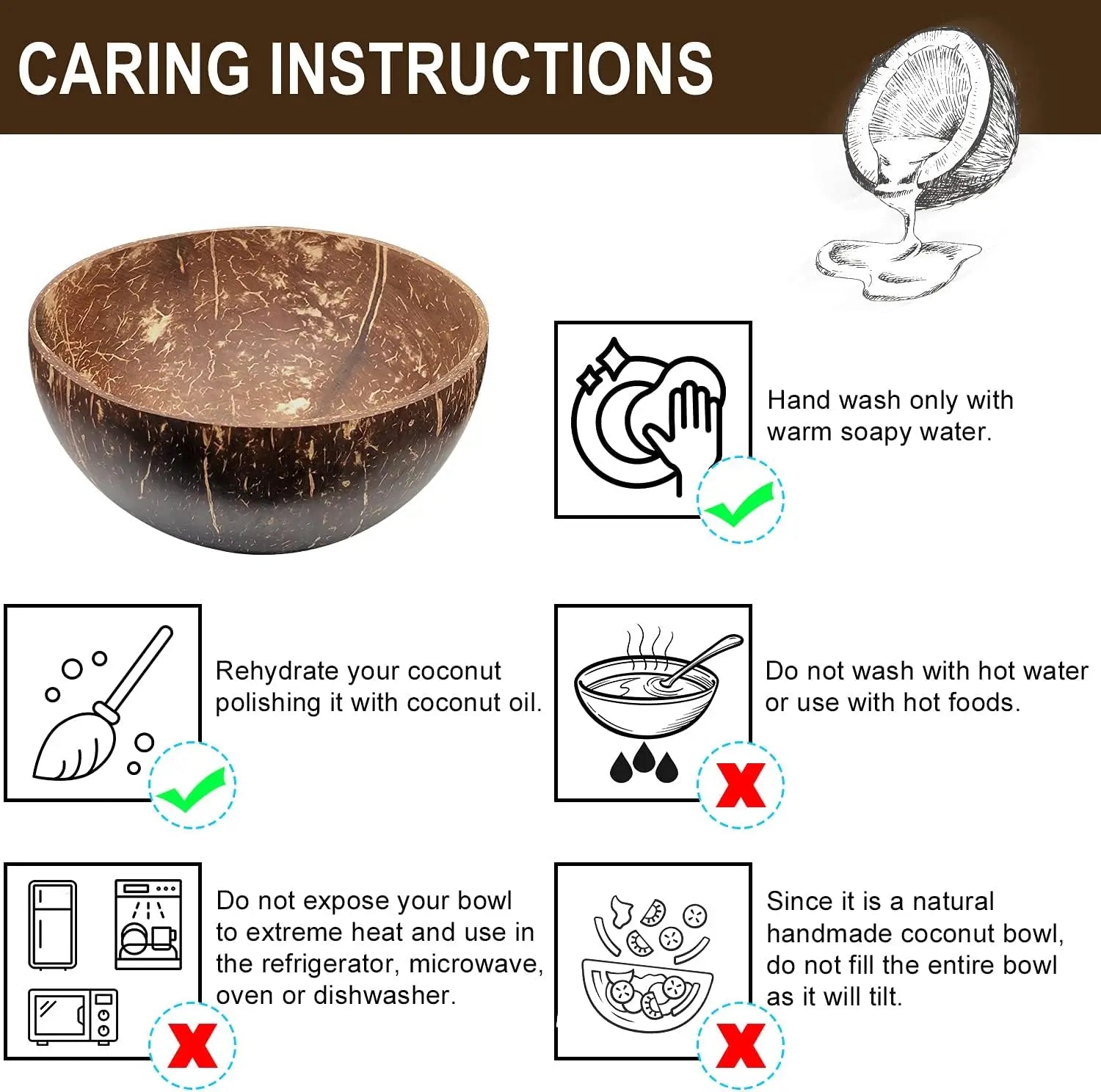 CARING INSTRUCTIONS

Hand wash only with warm soapy water.

Rehydrate your coconut polishing it with coconut oil.

Do not wash with hot water or use with hot foods.

Do not expose your bowl to extreme heat and use in the refrigerator, microwave, oven or dishwasher.

Since it is a natural handmade coconut bowl, do not fill the entire bowl as it will tilt.